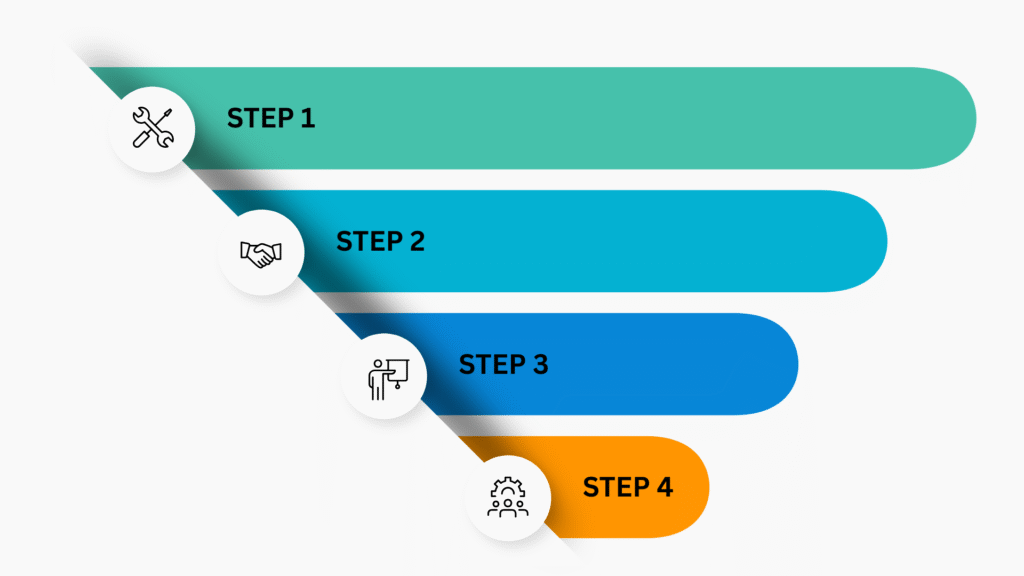 STEP 1

STEP 2

STEP 3

STEP 4